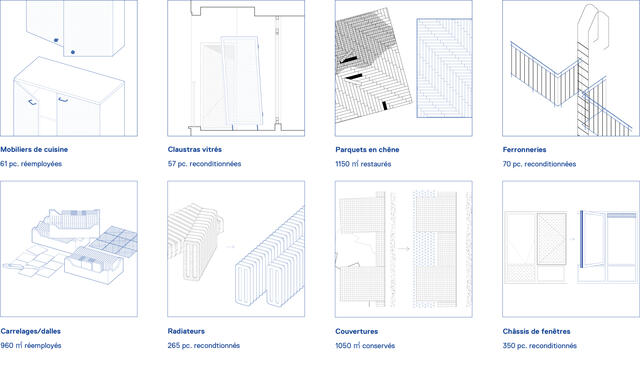 Mobiliers de cuisine
61 pc. réemployées

Claustras vitrés
57 pc. reconditionnées

Parquets en chêne
1150 m² restaurés

Ferronneries
70 pc. reconditionnées

Carrelages/dalles
960 m² réemployés

Radiateurs
265 pc. recondtionnés

Couvertures
1050 m² conservés

Châssis de fenêtres
350 pc. reconditionnés